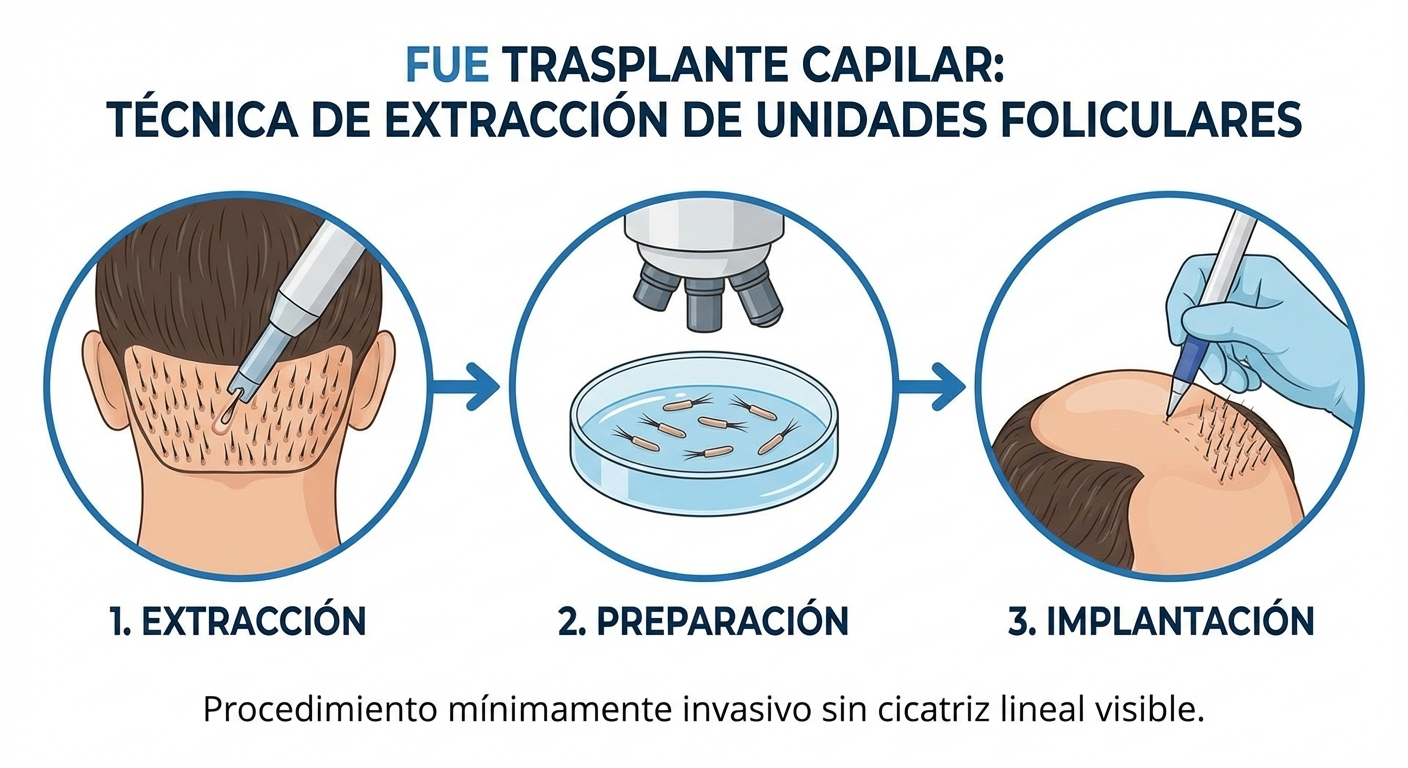 FUE TRASPLANTE CAPILAR:
TÉCNICA DE EXTRACCIÓN DE UNIDADES FOLICULARES

1. EXTRACCIÓN

2. PREPARACIÓN

3. IMPLANTACIÓN

Procedimiento mínimamente invasivo sin cicatriz lineal visible.